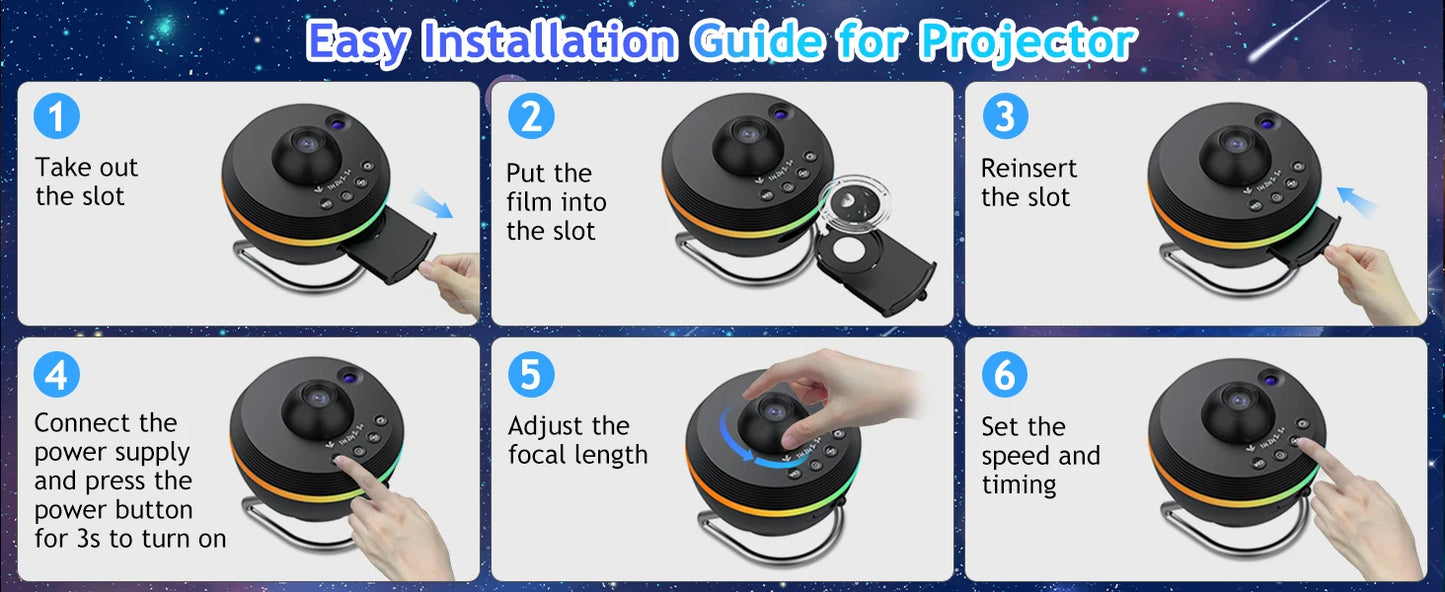 Easy Installation Guide for Projector

1
Take out the slot

2
Put the film into the slot

3
Reinsert the slot

4
Connect the power supply and press the power button for 3s to turn on

5
Adjust the focal length

6
Set the speed and timing