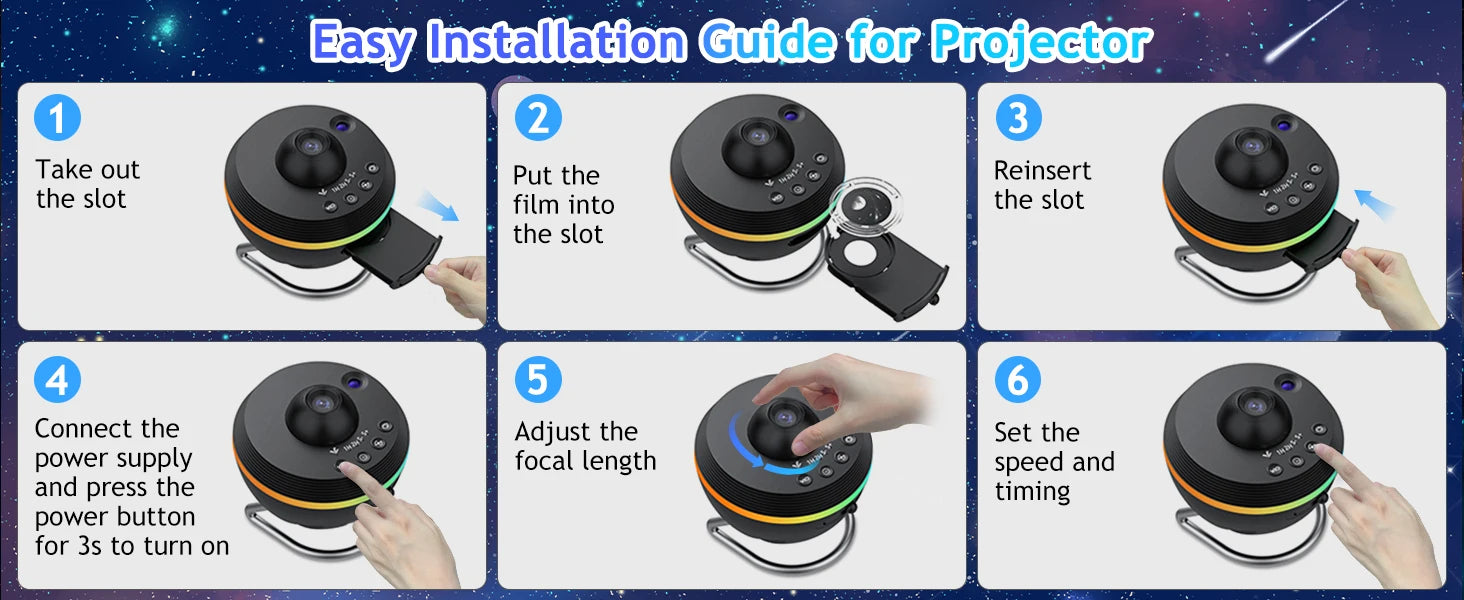 Easy Installation Guide for Projector

1
Take out the slot

2
Put the film into the slot

3
Reinsert the slot

4
Connect the power supply and press the power button for 3s to turn on

5
Adjust the focal length

6
Set the speed and timing