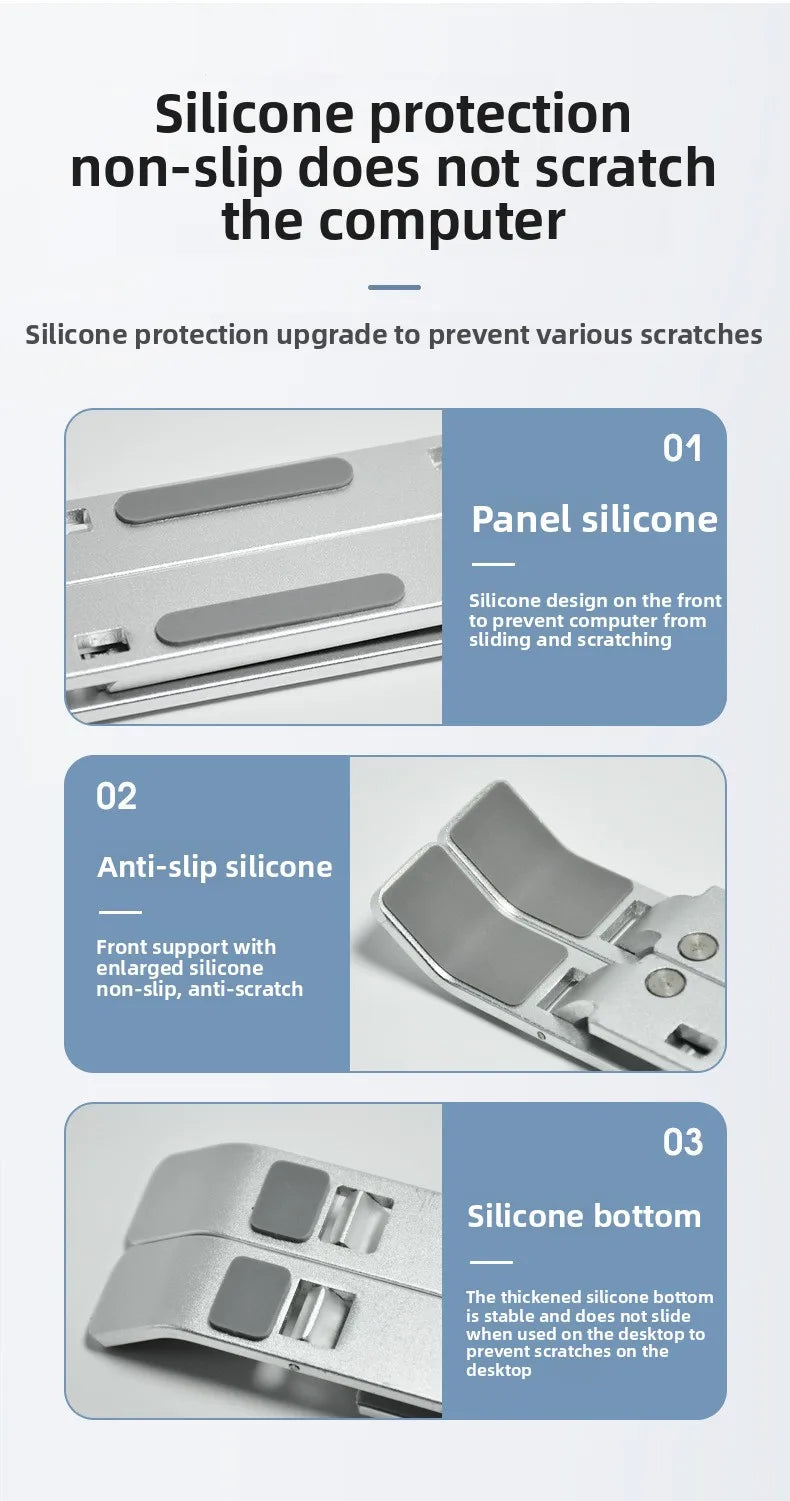 Silicone protection non-slip does not scratch the computer

Silicone protection upgrade to prevent various scratches

01

Panel silicone

Silicone design on the front to prevent computer from sliding and scratching

02

Anti-slip silicone

Front support with enlarged silicone non-slip, anti-scratch

03

Silicone bottom

The thickened silicone bottom is stable and does not slide when used on the desktop to prevent scratches on the desktop