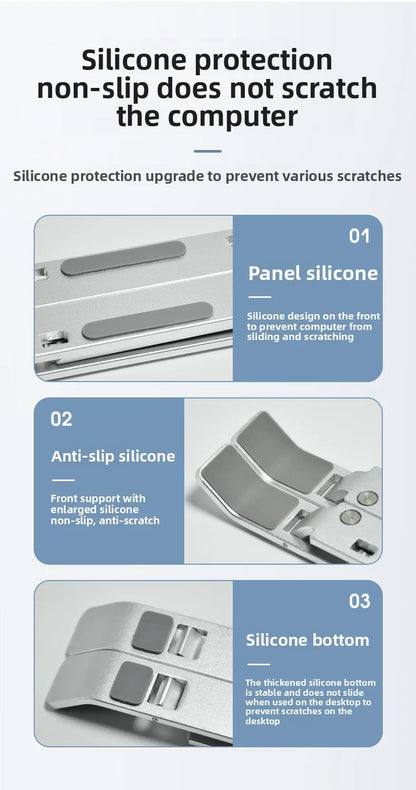 Silicone protection non-slip does not scratch the computer

Silicone protection upgrade to prevent various scratches

01

Panel silicone

Silicone design on the front to prevent computer from sliding and scratching

02

Anti-slip silicone

Front support with enlarged silicone non-slip, anti-scratch

03

Silicone bottom

The thickened silicone bottom is stable and does not slide when used on the desktop to prevent scratches on the desktop