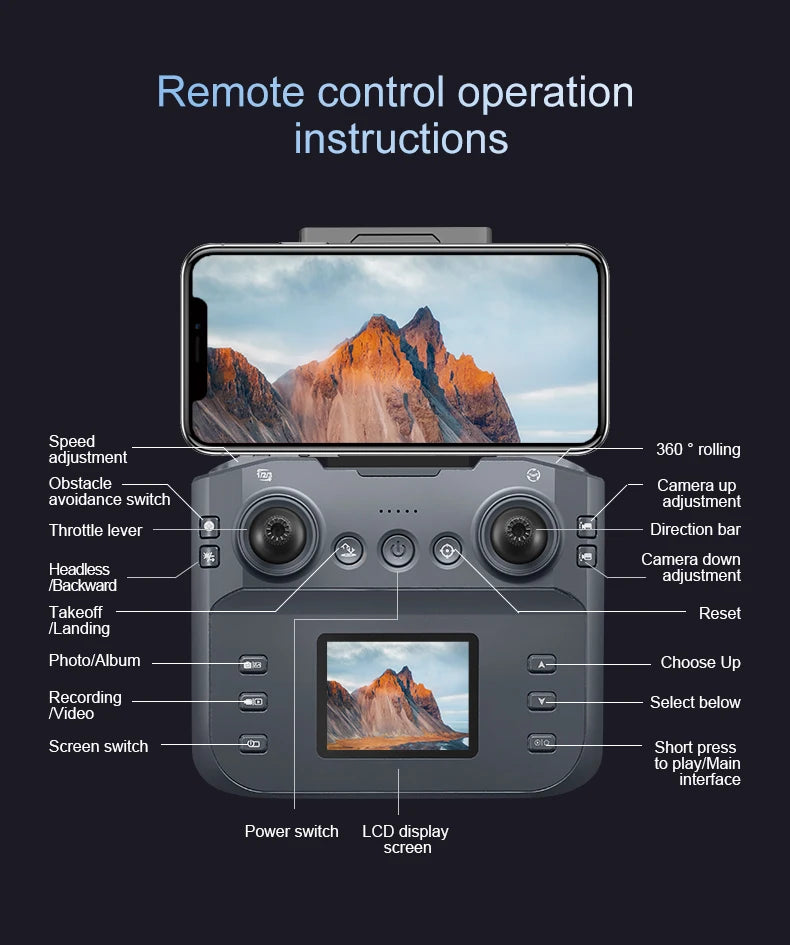 Remote control operation instructions

Speed adjustment

Obstacle avoidance switch

Throttle lever

Headless /Backward

Takeoff /Landing

Photo/Album

Recording /Video

Screen switch

360 ° rolling

Camera up adjustment

Direction bar

Camera down adjustment

Reset

Choose Up

Select below

Short press to play/Main interface

Power switch

LCD display screen