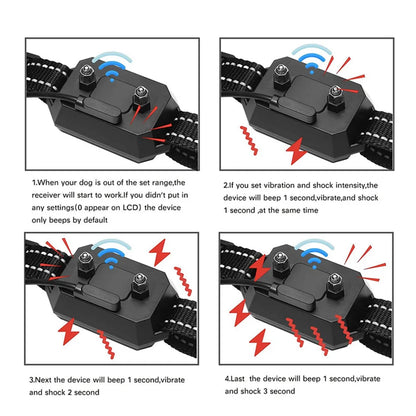 1.When your dog is out of the set range,the receiver will start to work.If you didn't put in any settings(0 appear on LCD) the device only beeps by default

2.If you set vibration and shock intensity,the device will beep 1 second,vibrate,and shock 1 second ,at the same time

3.Next the device will beep 1 second,vibrate and shock 2 second

4.Last the device will beep 1 second,vibrate and shock 3 second