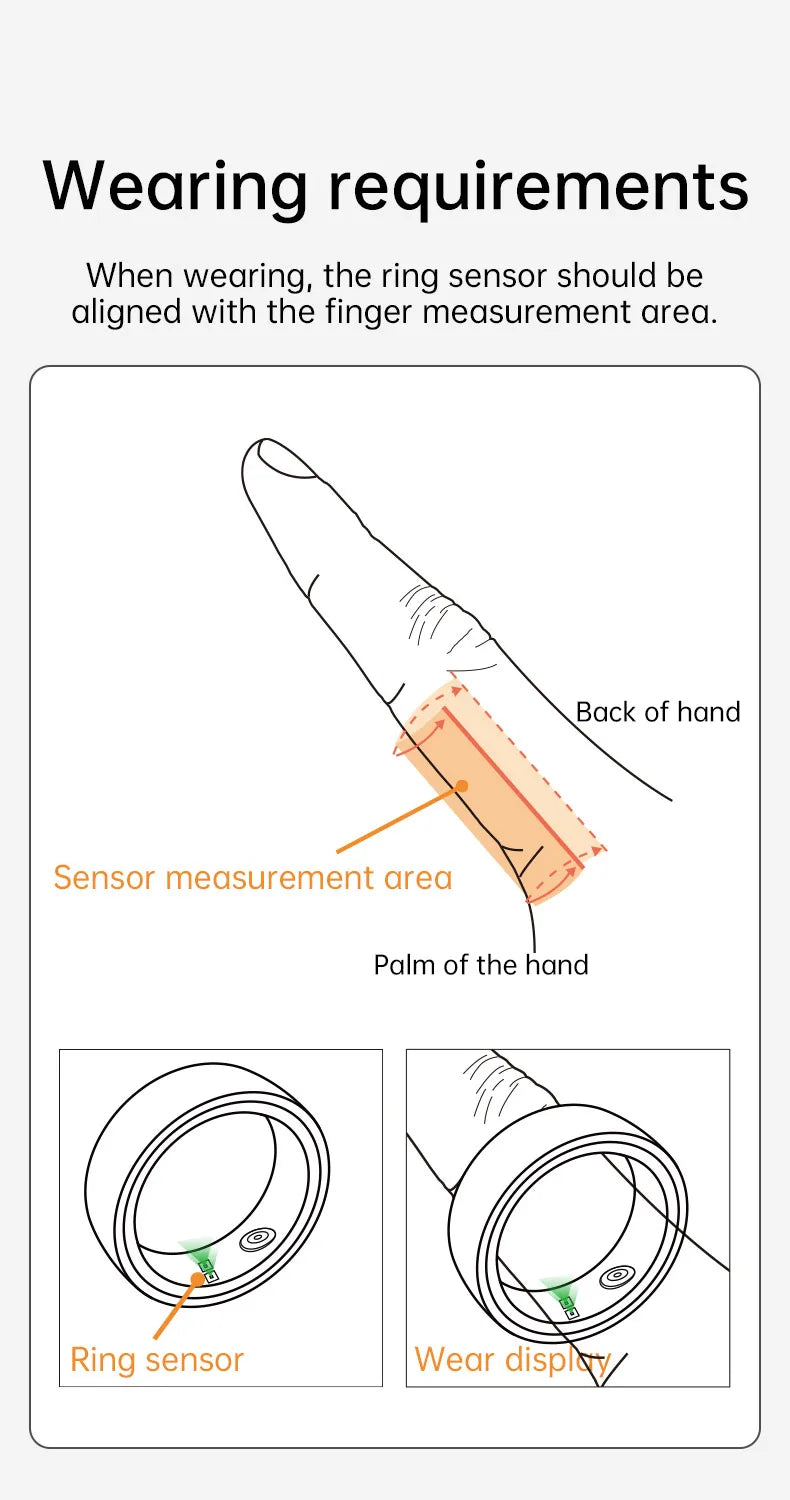 Wearing requirements

When wearing, the ring sensor should be aligned with the finger measurement area.

Back of hand

Sensor measurement area

Palm of the hand

Ring sensor

Wear display