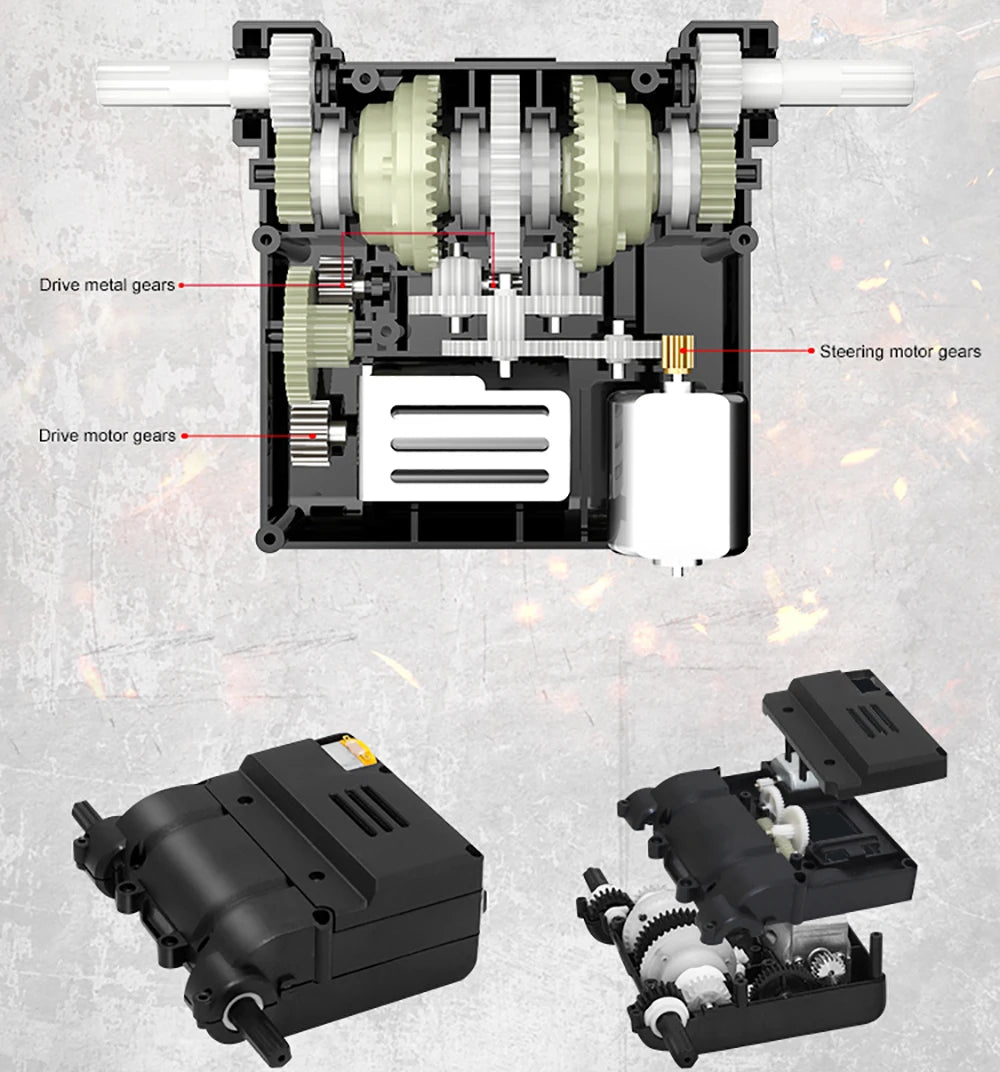 Drive metal gears

Steering motor gears

Drive motor gears