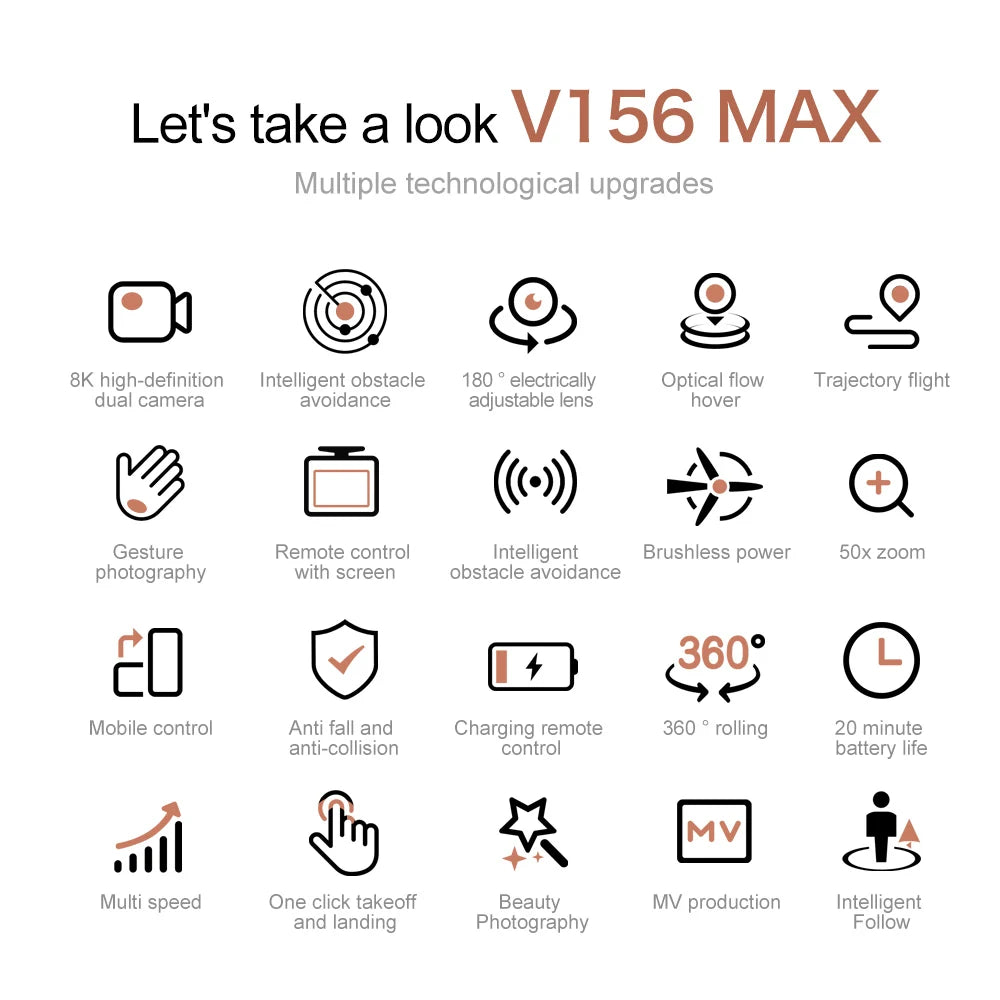 Let's take a look V156 MAX

Multiple technological upgrades

8K high-definition dual camera

Intelligent obstacle avoidance

180 ° electrically adjustable lens

Optical flow hover

Trajectory flight

Gesture photography

Remote control with screen

Intelligent obstacle avoidance

Brushless power

50x zoom

Mobile control

Anti fall and anti-collision

Charging remote control

360°

360 ° rolling

20 minute battery life

Multi speed

One click takeoff and landing

Beauty Photography

MV

MV production

Intelligent Follow