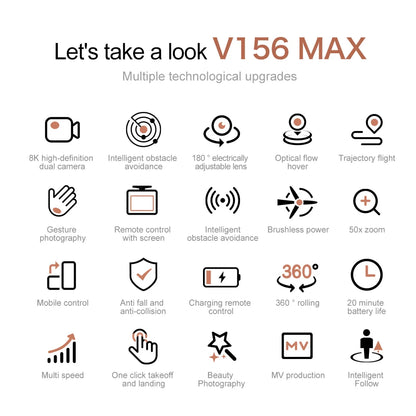 Let's take a look V156 MAX

Multiple technological upgrades

8K high-definition dual camera

Intelligent obstacle avoidance

180 ° electrically adjustable lens

Optical flow hover

Trajectory flight

Gesture photography

Remote control with screen

Intelligent obstacle avoidance

Brushless power

50x zoom

Mobile control

Anti fall and anti-collision

Charging remote control

360°

360 ° rolling

20 minute battery life

Multi speed

One click takeoff and landing

Beauty Photography

MV

MV production

Intelligent Follow