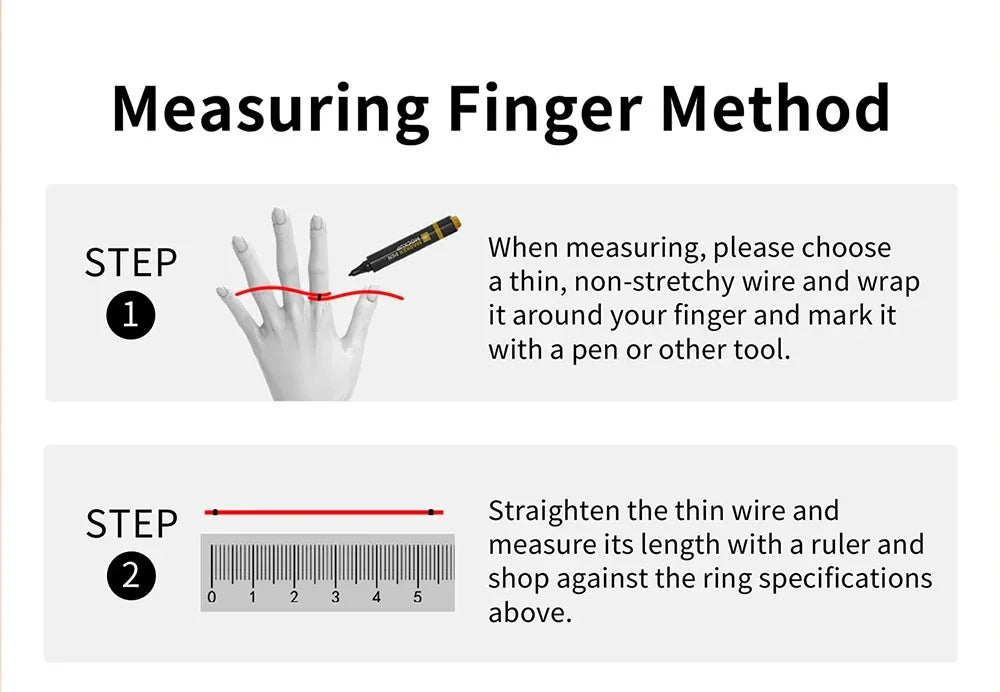 Measuring Finger Method

STEP
1

When measuring, please choose a thin, non-stretchy wire and wrap it around your finger and mark it with a pen or other tool.

STEP
2

0 1 2 3 4 5

Straighten the thin wire and measure its length with a ruler and shop against the ring specifications above.