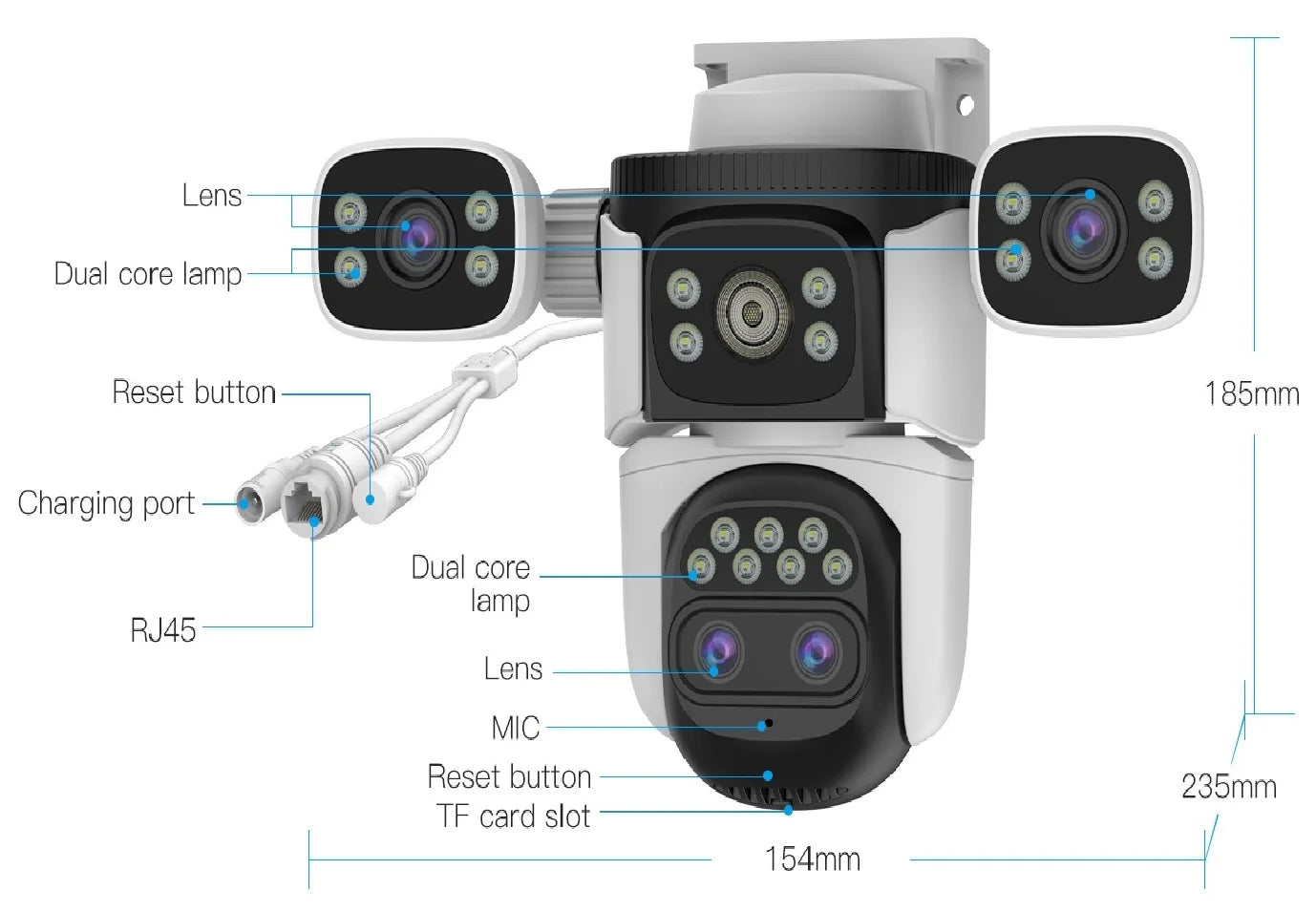 Lens
Dual core lamp
Reset button
Charging port
RJ45
Dual core lamp
Lens
MIC
Reset button
TF card slot
185mm
235mm
154mm