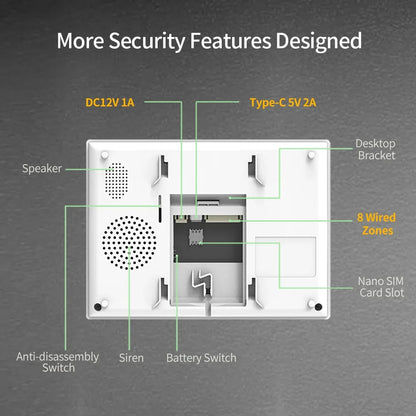 More Security Features Designed

DC12V 1A

Type-C 5V 2A

Desktop Bracket

Speaker

8 Wired Zones

Nano SIM Card Slot

Anti-disassembly Switch

Siren

Battery Switch